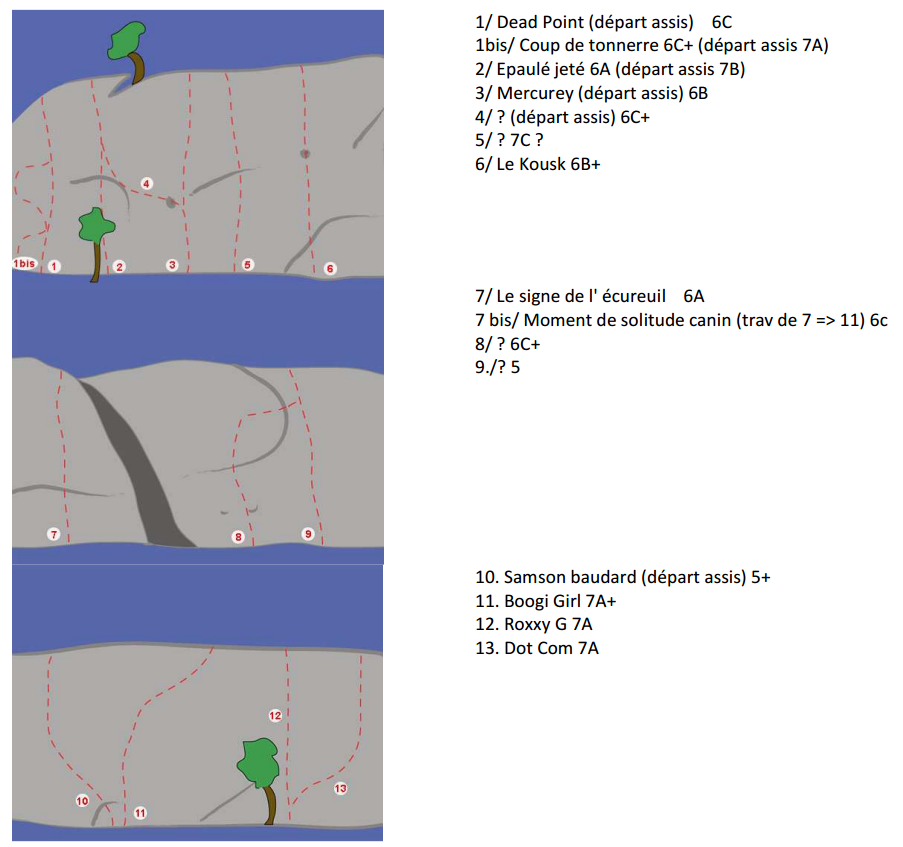 4

1bis 1 2 3 5 6

1/ Dead Point (départ assis) 6C
1bis/ Coup de tonnerre 6C+ (départ assis 7A)
2/ Epaulé jeté 6A (départ assis 7B)
3/ Mercurey (départ assis) 6B
4/ ? (départ assis) 6C+
5/ ? 7C ?
6/ Le Kousk 6B+

7 8 9

7/ Le signe de l' écureuil 6A
7 bis/ Moment de solitude canin (trav de 7 => 11) 6c
8/ ? 6C+
9./? 5

12

10 11 13

10. Samson baudard (départ assis) 5+
11. Boogi Girl 7A+
12. Roxxy G 7A
13. Dot Com 7A